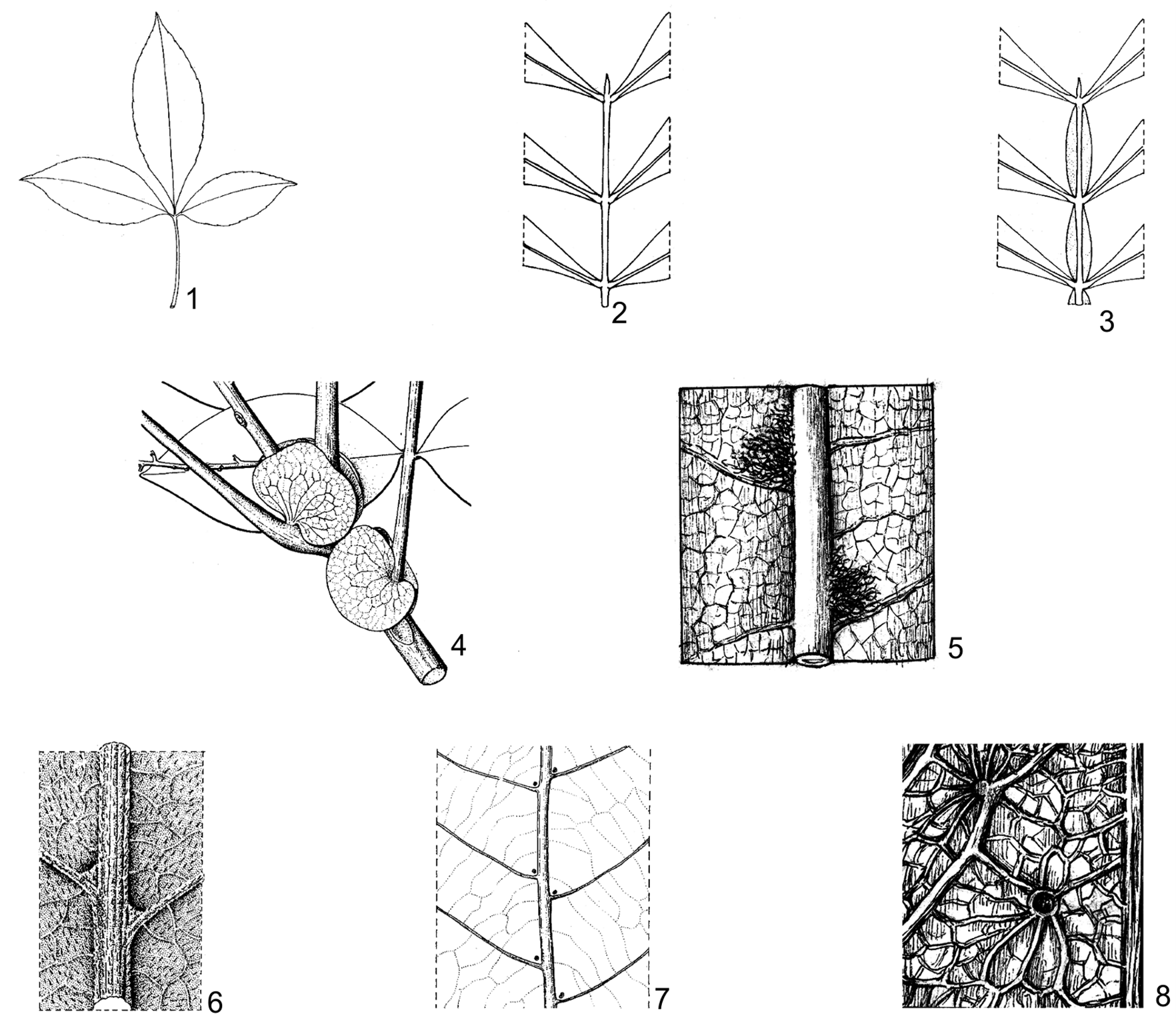 1

2

3

4

5

6

7

8